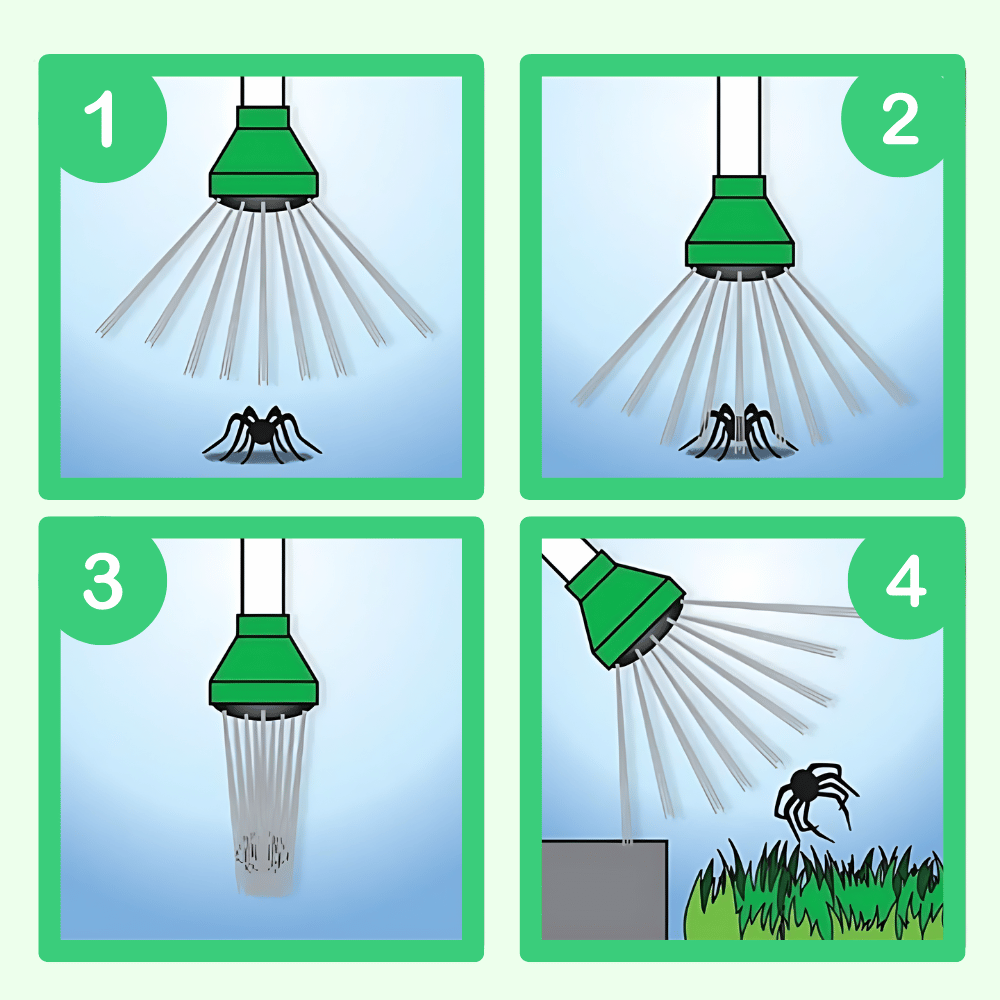 1

2

3

4