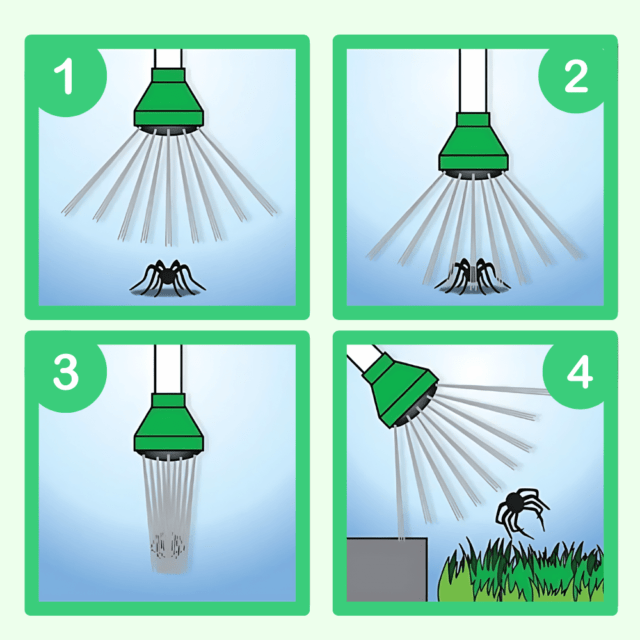 1

2

3

4